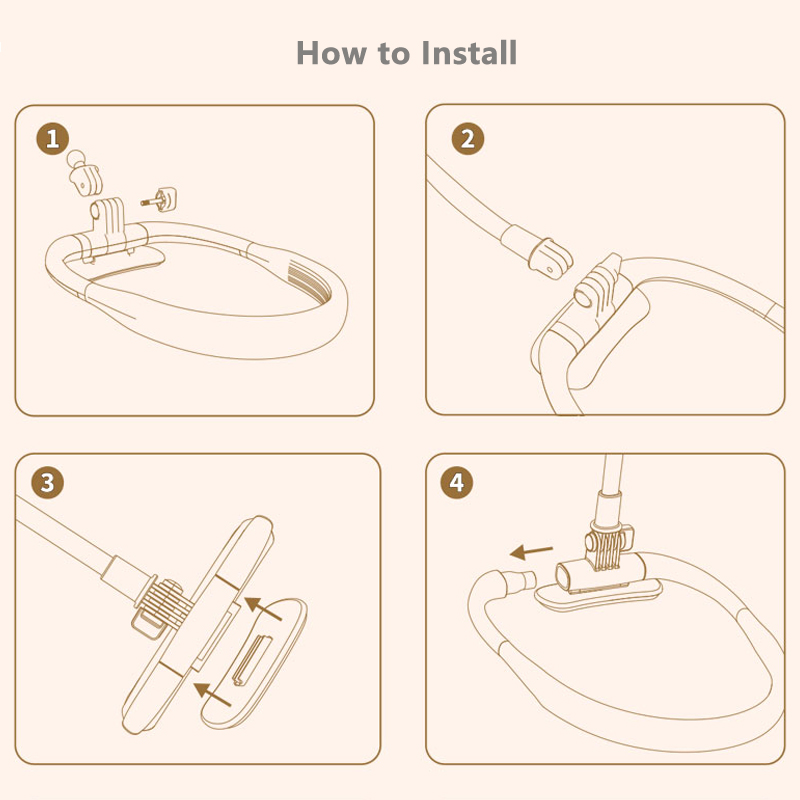 How to Install

1

2

3

4