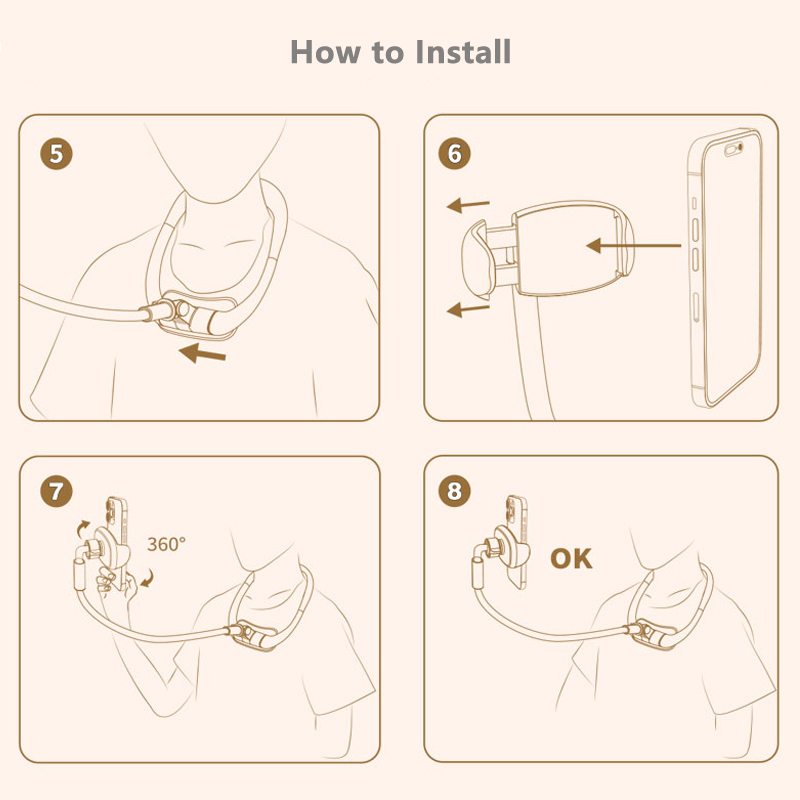 How to Install

5

6

7

360°

8

OK